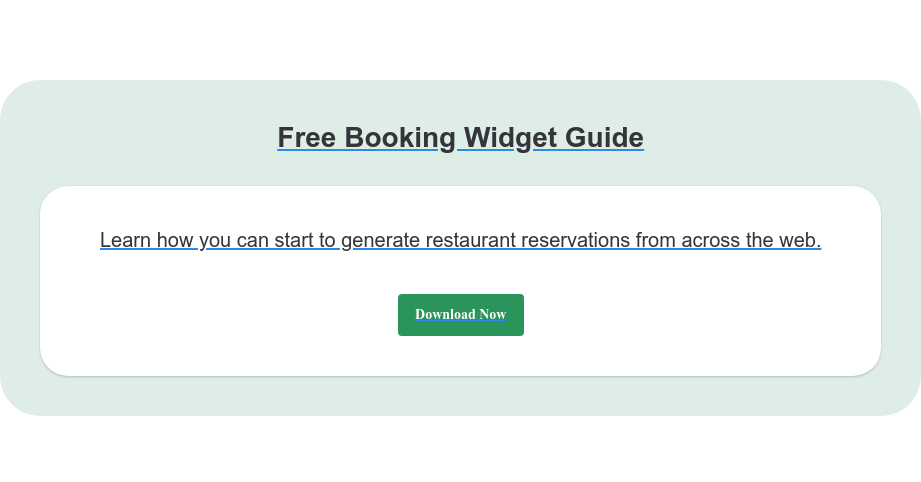 Free Booking Widget Guide

Learn how you can start to generate restaurant reservations from across the web.

Download Now